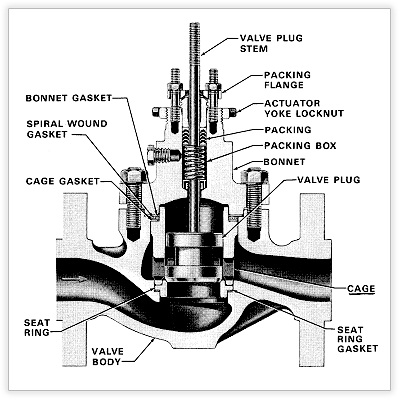 VALVE PLUG STEM

PACKING FLANGE

BONNET GASKET

ACTUATOR YOKE LOCKNUT

SPIRAL WOUND GASKET

PACKING

PACKING BOX

BONNET

CAGE GASKET

VALVE PLUG

CAGE

SEAT RING

SEAT RING GASKET

VALVE BODY